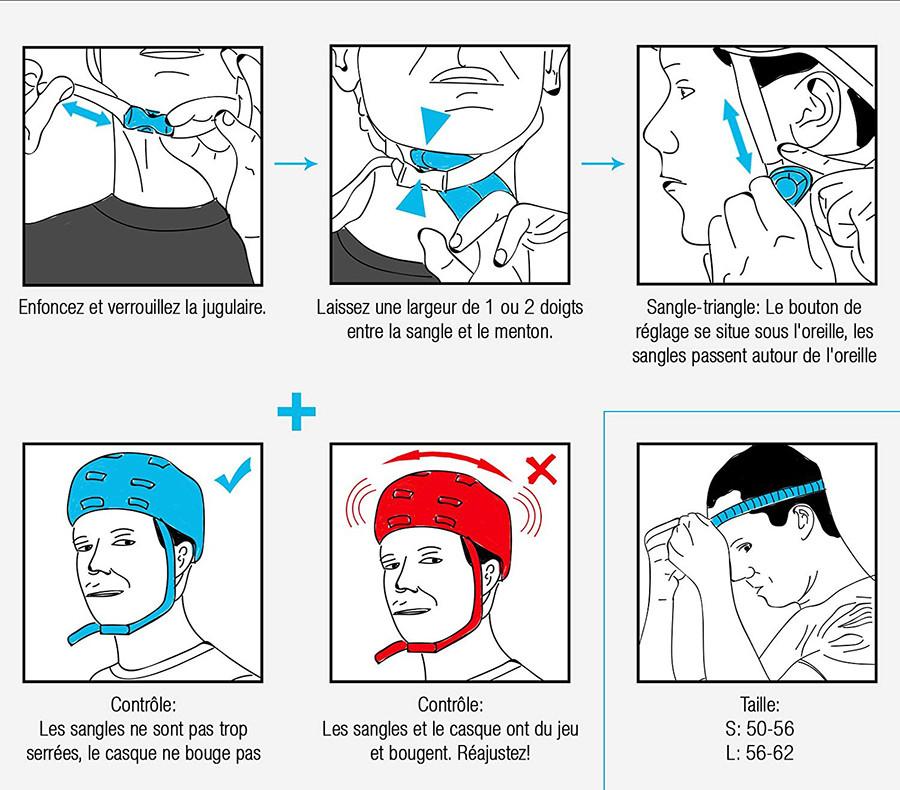 Enfoncez et verrouillez la jugulaire.

Laissez une largeur de 1 ou 2 doigts entre la sangle et le menton.

Sangle-triangle: Le bouton de réglage se situe sous l'oreille, les sangles passent autour de l'oreille

Contrôle:
Les sangles ne sont pas trop serrées, le casque ne bouge pas

Contrôle:
Les sangles et le casque ont du jeu et bougent. Réajustez!

Taille:
S: 50-56
L: 56-62